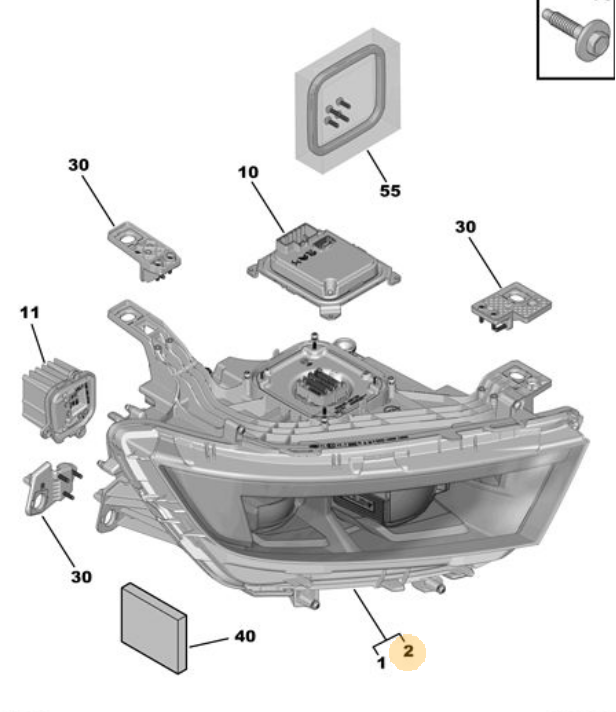 55
30
10
30
11
30
40
1
2