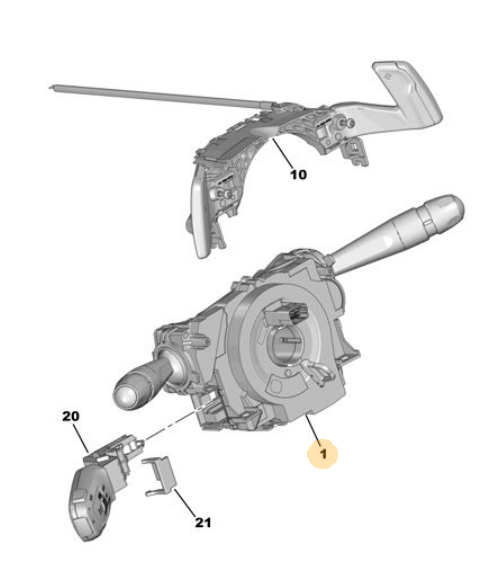 10
20
1
21