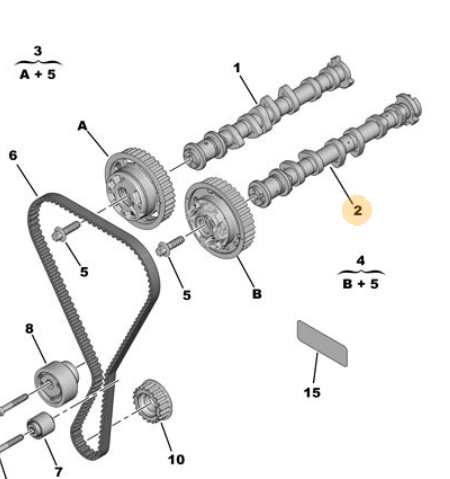 3
A + 5

1

A

6

2

5

5

B

4
B + 5

8

15

10

7